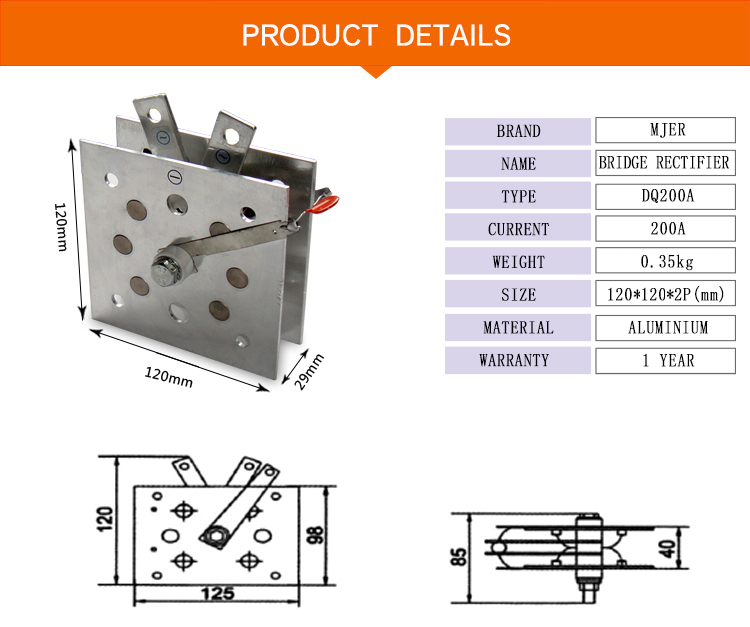 PRODUCT DETAILS

120mm

120mm

29mm

| BRAND | MJER |
|---|---|
| NAME | BRIDGE RECTIFIER |
| TYPE | DQ200A |
| CURRENT | 200A |
| WEIGHT | 0.35kg |
| SIZE | 120*120*2P(mm) |
| MATERIAL | ALUMINIUM |
| WARRANTY | 1 YEAR |

120

98

125

85

40